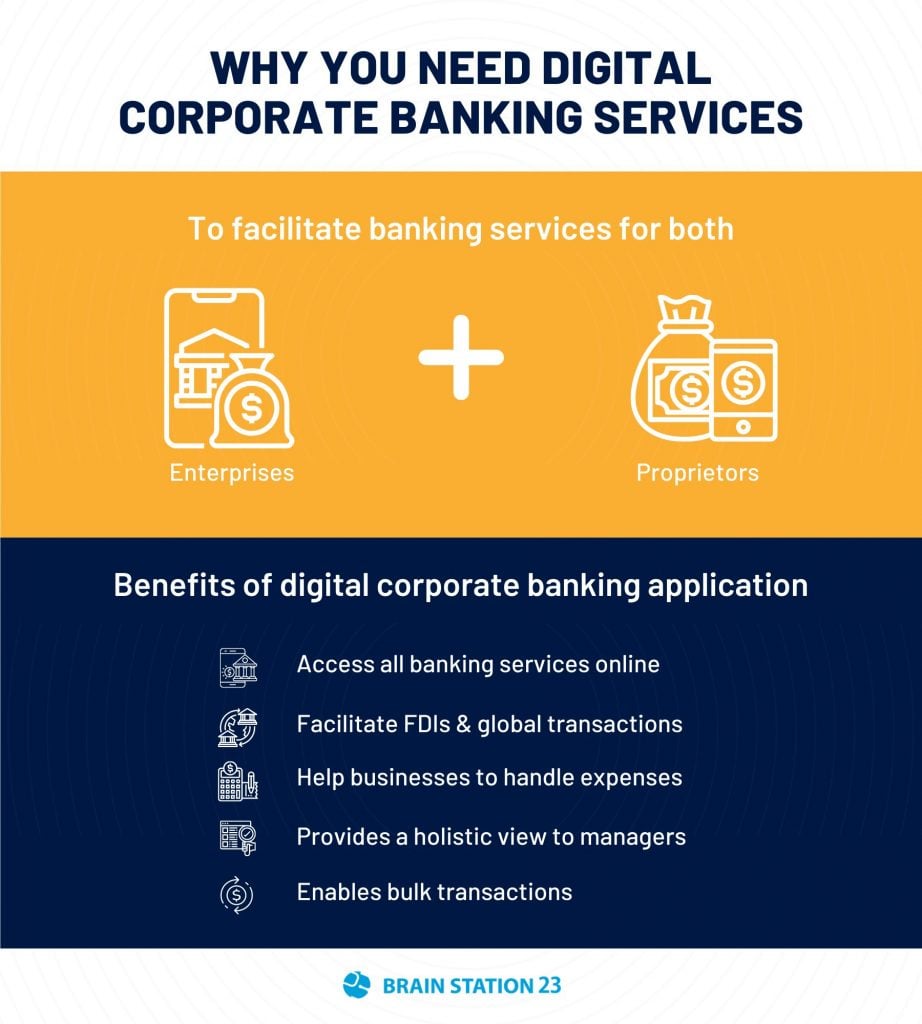 WHY YOU NEED DIGITAL CORPORATE BANKING SERVICES

To facilitate banking services for both

Enterprises

Proprietors

Benefits of digital corporate banking application

Access all banking services online

Facilitate FDIs & global transactions

Help businesses to handle expenses

Provides a holistic view to managers

Enables bulk transactions

BRAIN STATION 23